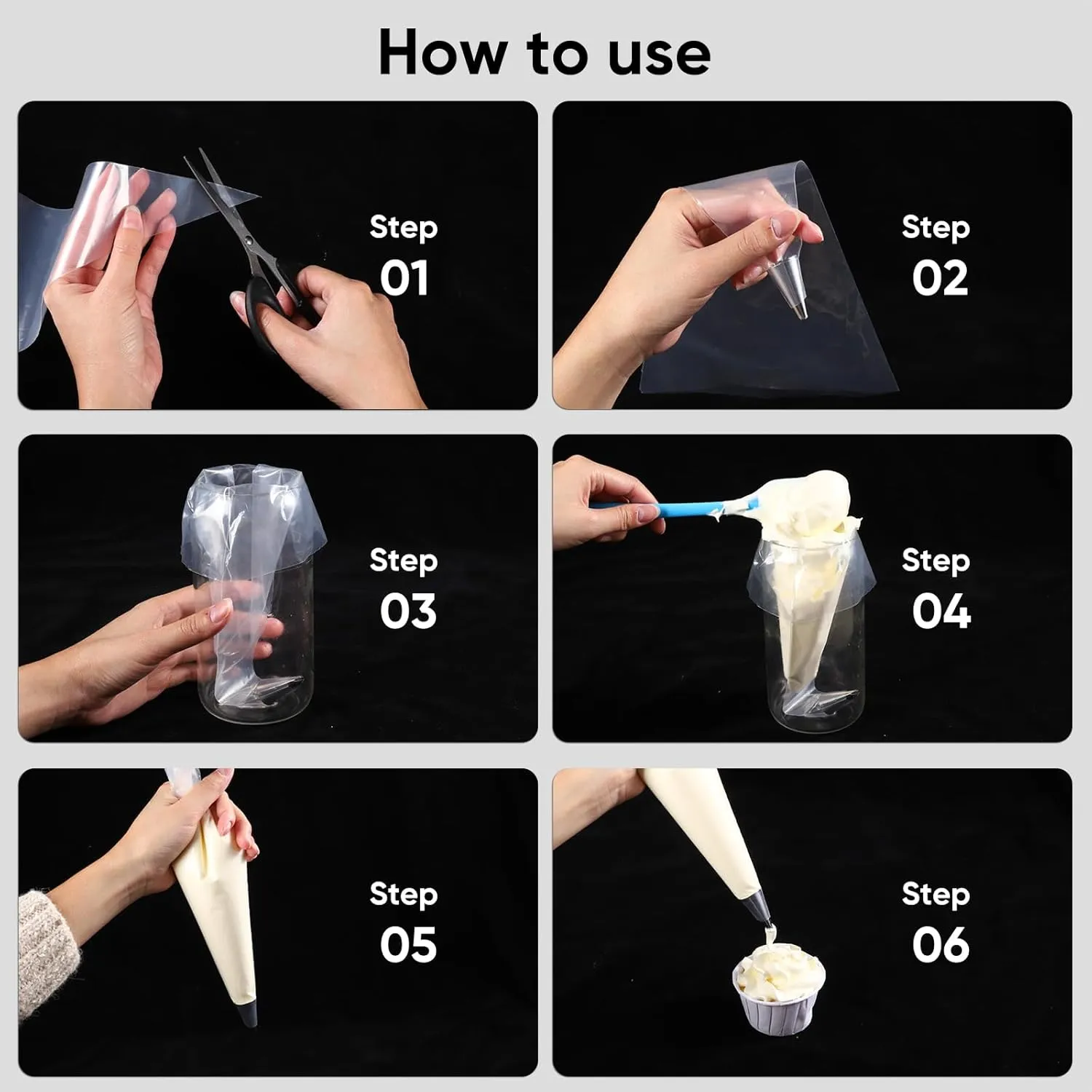 How to use

Step
01

Step
02

Step
03

Step
04

Step
05

Step
06